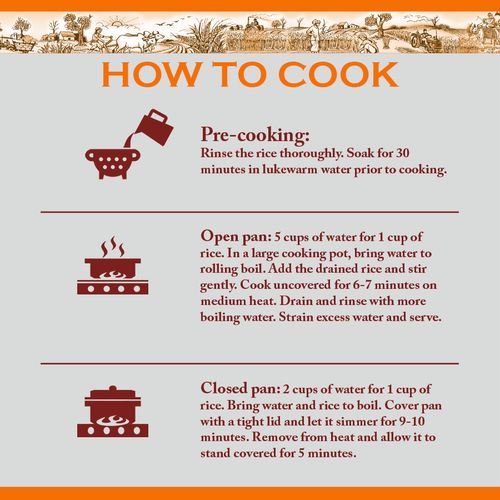 HOW TO COOK

Pre-cooking:
Rinse the rice thoroughly. Soak for 30 minutes in lukewarm water prior to cooking.

Open pan: 5 cups of water for 1 cup of rice. In a large cooking pot, bring water to rolling boil. Add the drained rice and stir gently. Cook uncovered for 6-7 minutes on medium heat. Drain and rinse with more boiling water. Strain excess water and serve.

Closed pan: 2 cups of water for 1 cup of rice. Bring water and rice to boil. Cover pan with a tight lid and let it simmer for 9-10 minutes. Remove from heat and allow it to stand covered for 5 minutes.