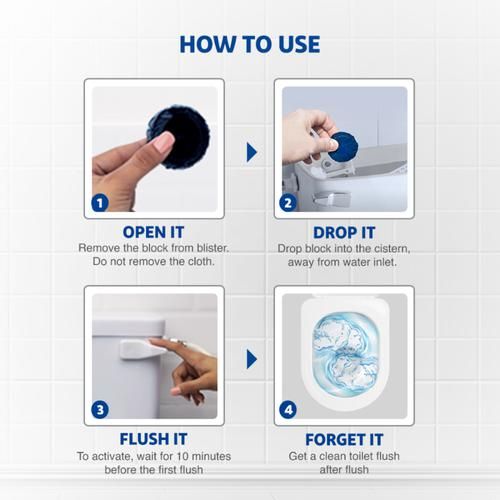 HOW TO USE

1

OPEN IT
Remove the block from blister. Do not remove the cloth.

2

DROP IT
Drop block into the cistern, away from water inlet.

3

FLUSH IT
To activate, wait for 10 minutes before the first flush

4

FORGET IT
Get a clean toilet flush after flush