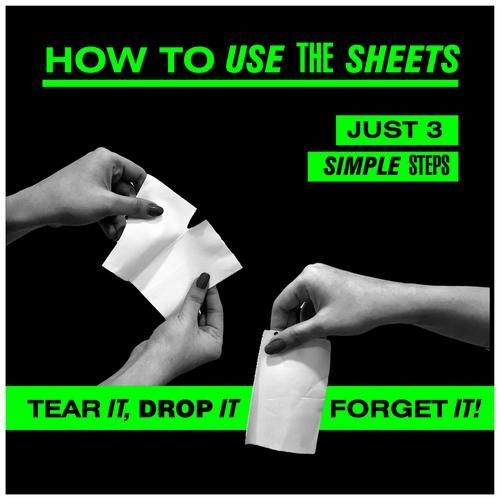 HOW TO USE THE SHEETS

JUST 3
SIMPLE STEPS

TEAR IT, DROP IT FORGET IT!